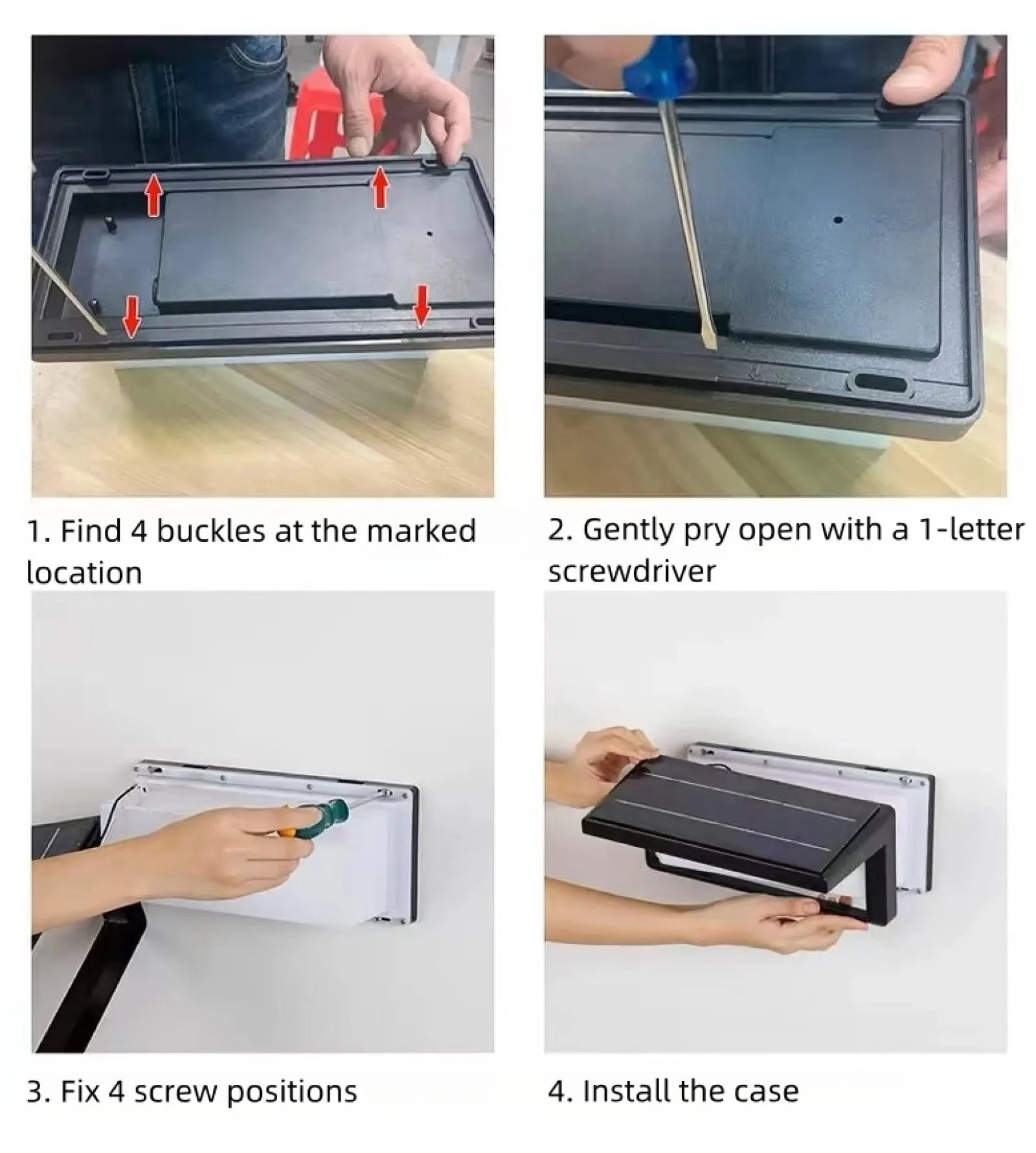 1. Find 4 buckles at the marked location

2. Gently pry open with a 1-letter screwdriver

3. Fix 4 screw positions

4. Install the case