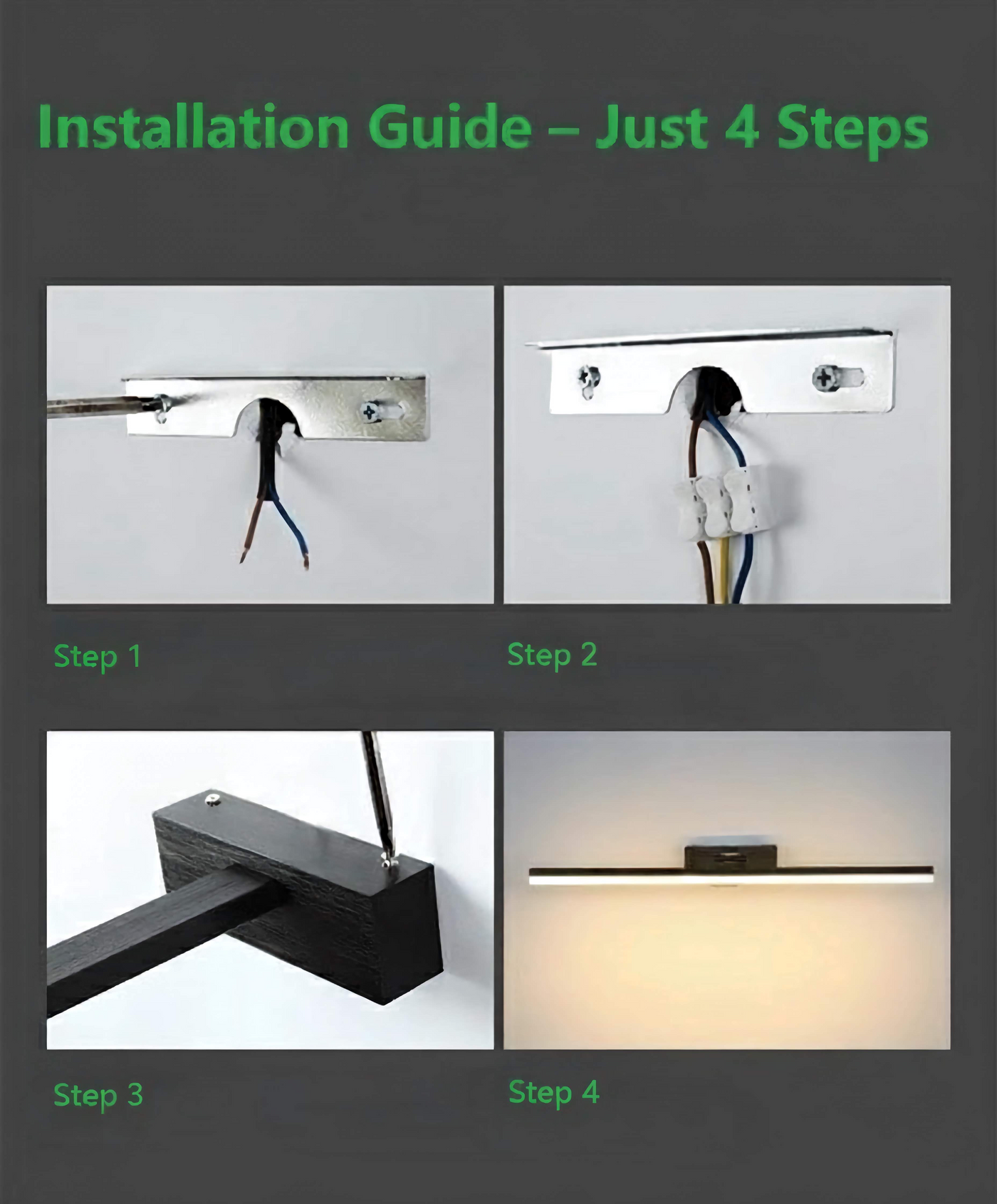 Installation Guide – Just 4 Steps

Step 1

Step 2

Step 3

Step 4