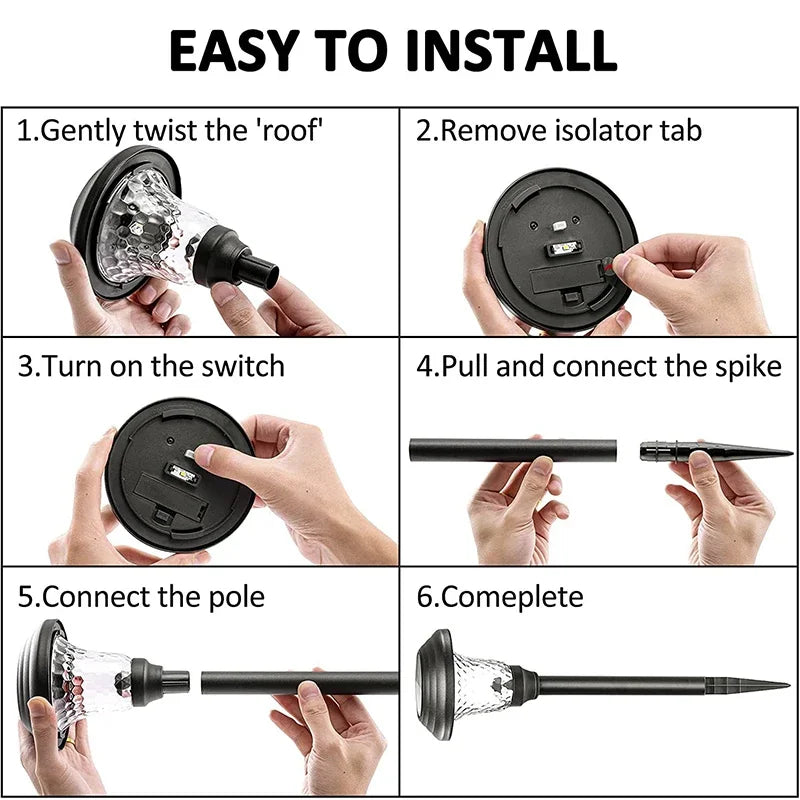 EASY TO INSTALL

1.Gently twist the 'roof'

2.Remove isolator tab

3.Turn on the switch

4.Pull and connect the spike

5.Connect the pole

6.Comeplete