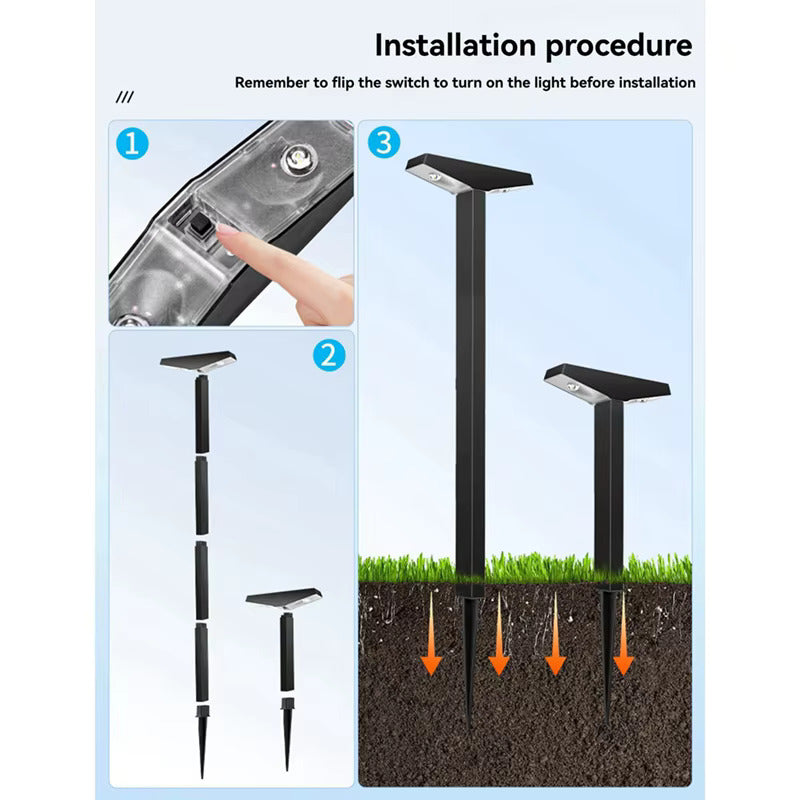 Installation procedure

Remember to flip the switch to turn on the light before installation

///

1

2

3