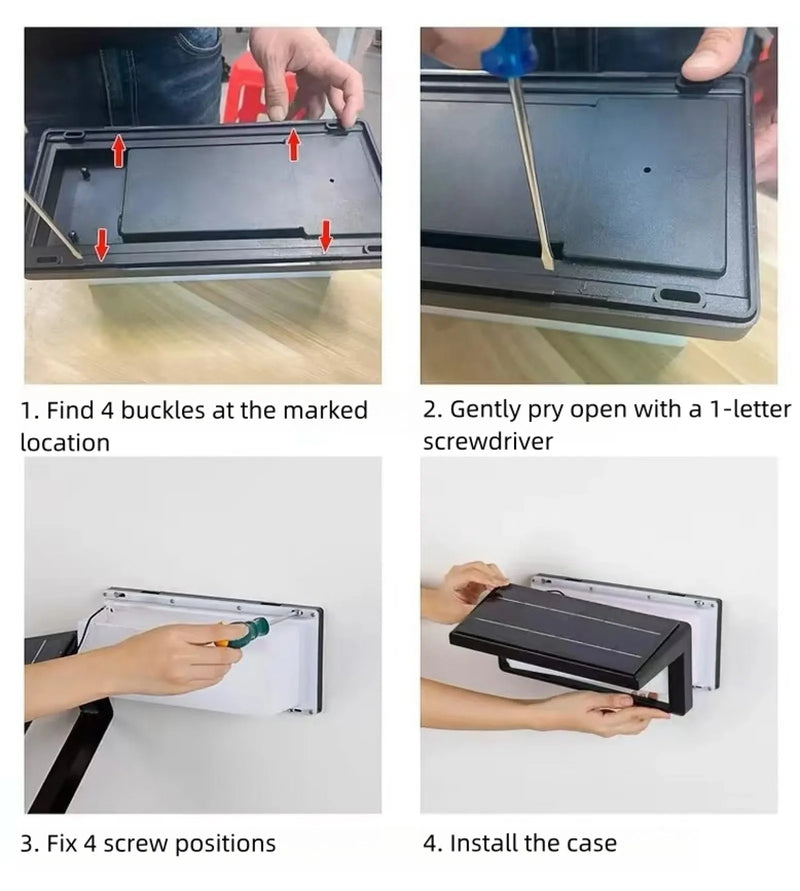 1. Find 4 buckles at the marked location

2. Gently pry open with a 1-letter screwdriver

3. Fix 4 screw positions

4. Install the case