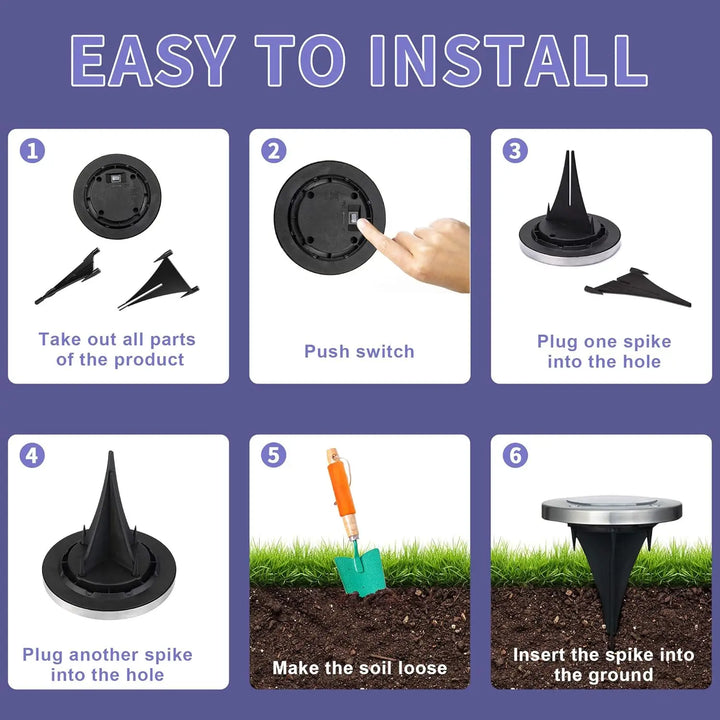 EASY TO INSTALL

1
Take out all parts of the product

2
Push switch

3
Plug one spike into the hole

4
Plug another spike into the hole

5
Make the soil loose

6
Insert the spike into the ground