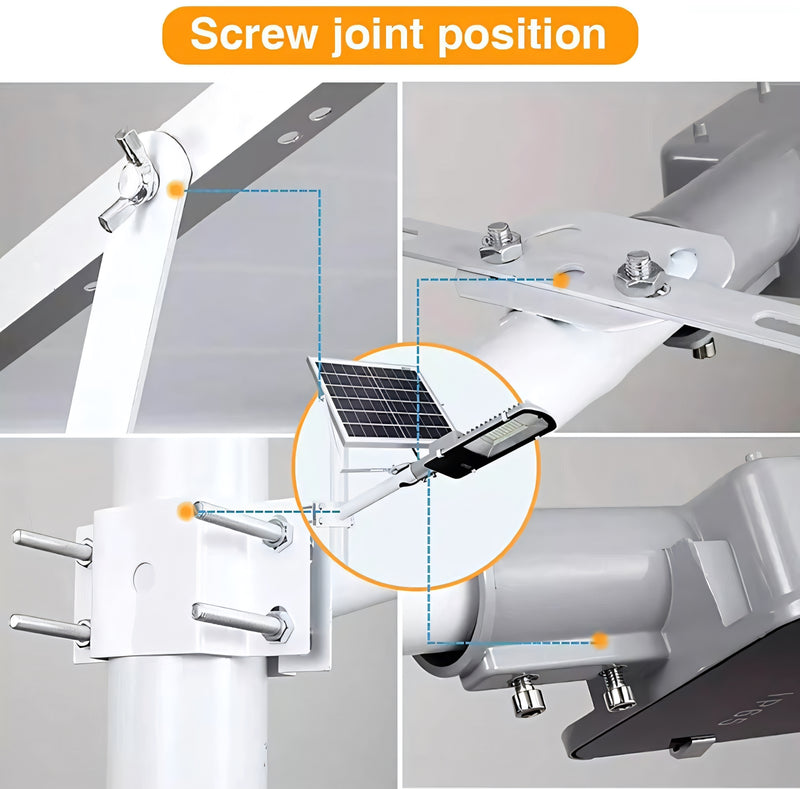 Screw joint position

IP65