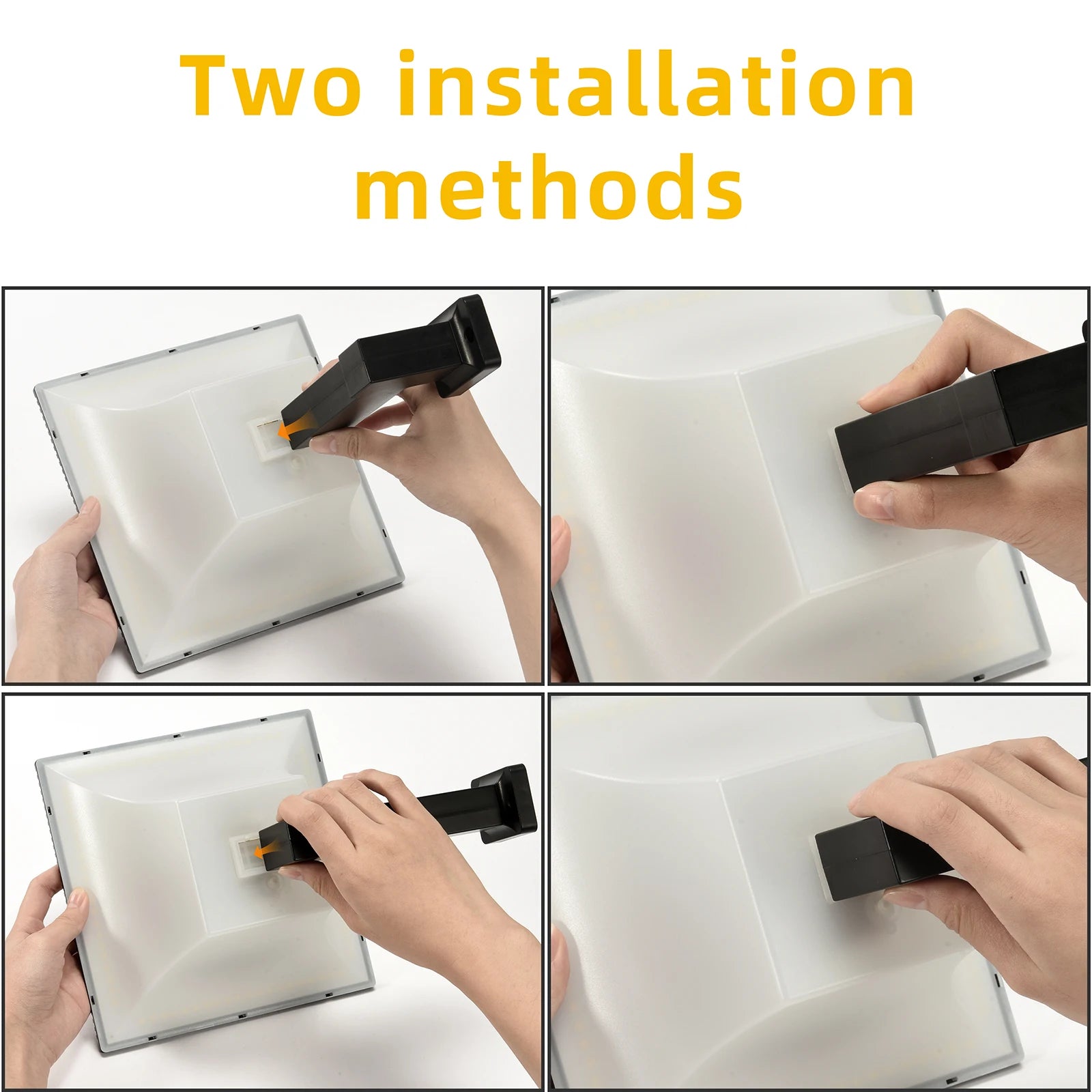 Two installation methods