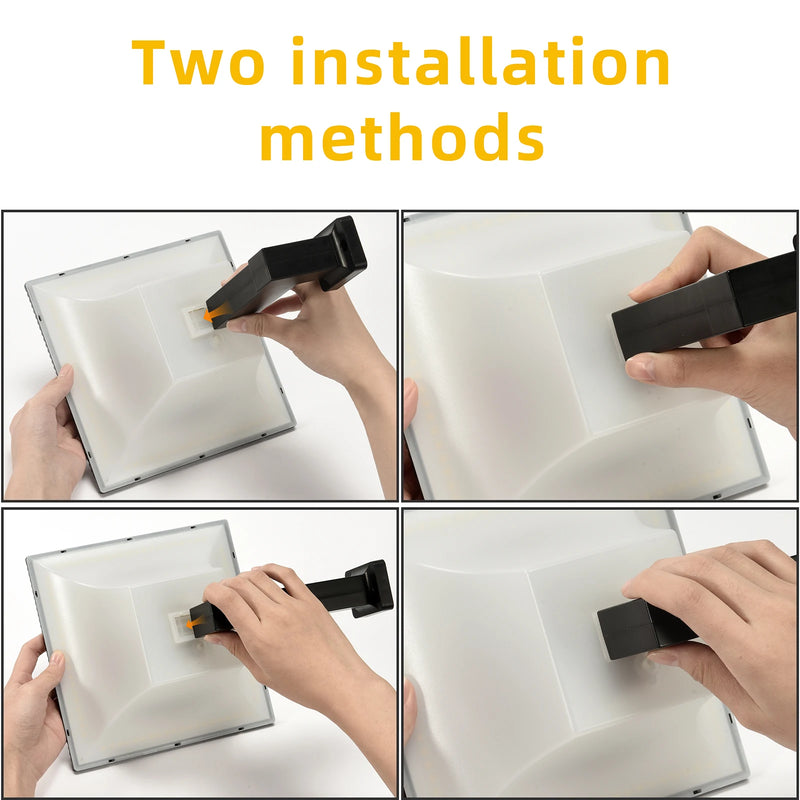 Two installation methods