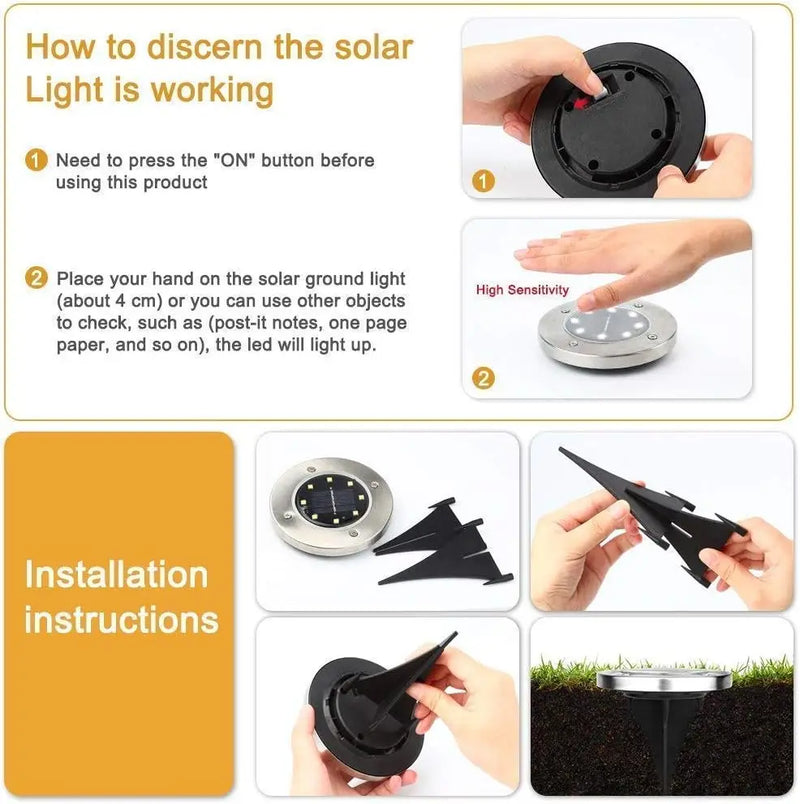 How to discern the solar Light is working

1 Need to press the "ON" button before using this product

2 Place your hand on the solar ground light (about 4 cm) or you can use other objects to check, such as (post-it notes, one page paper, and so on), the led will light up.

1

High Sensitivity

2

Installation instructions